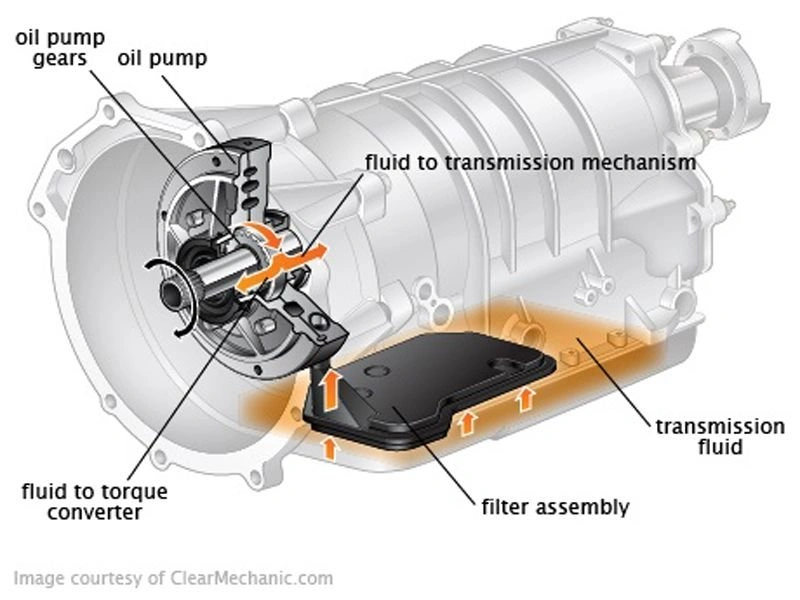 oil pump gears

oil pump

fluid to transmission mechanism

transmission fluid

fluid to torque converter

filter assembly

Image courtesy of ClearMechanic.com