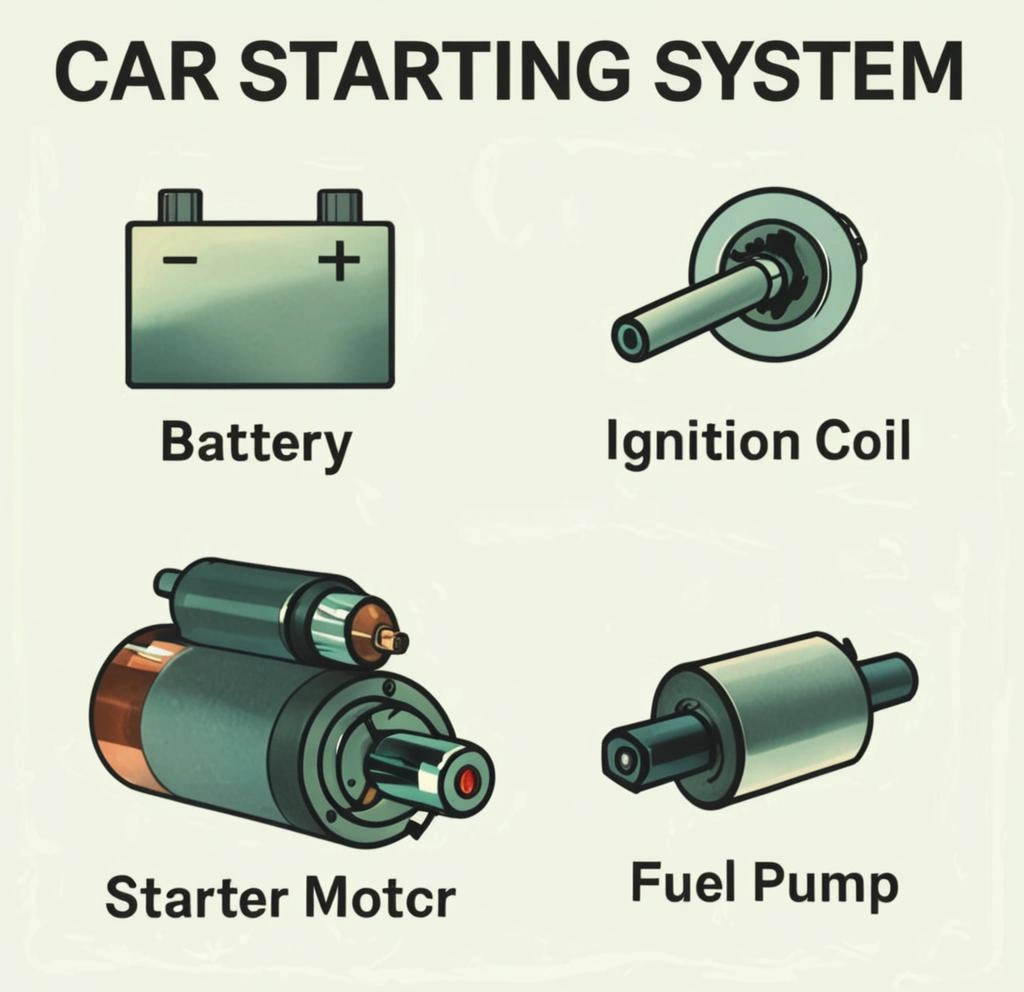 CAR STARTING SYSTEM

−
+

Battery

Ignition Coil

Starter Motcr

Fuel Pump